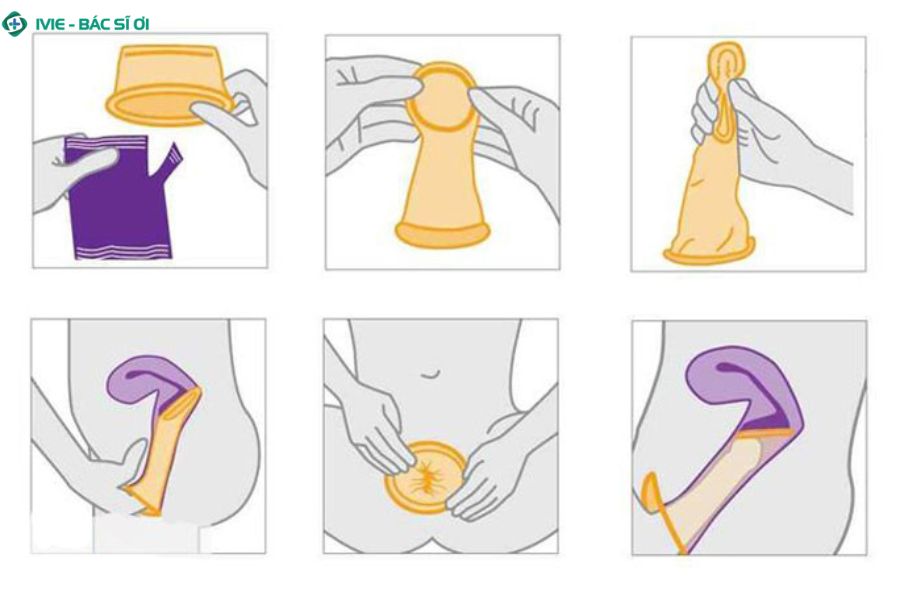 IVIE - BÁC SĨ ƠI